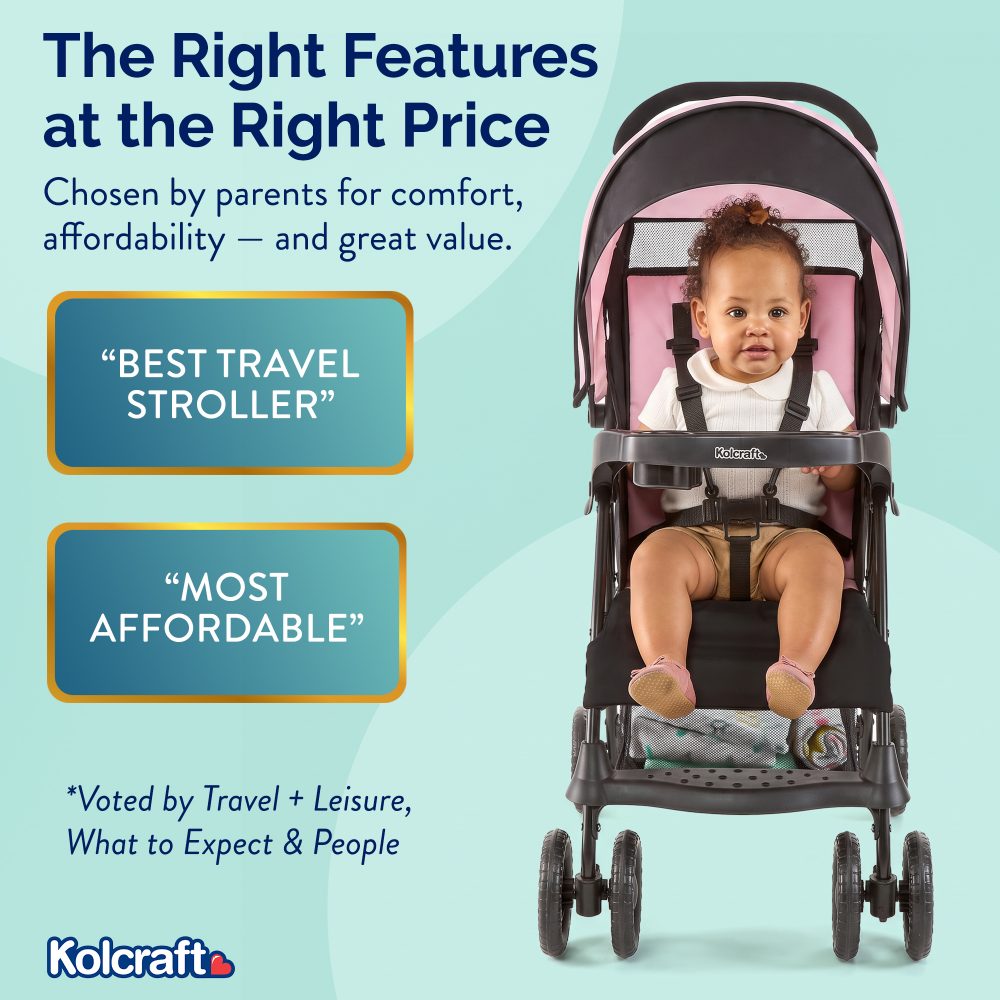 The Right Features at the Right Price

Chosen by parents for comfort, affordability — and great value.

"BEST TRAVEL STROLLER"

"MOST AFFORDABLE"

*Voted by Travel + Leisure, What to Expect & People

Kolcraft

Kolcraft