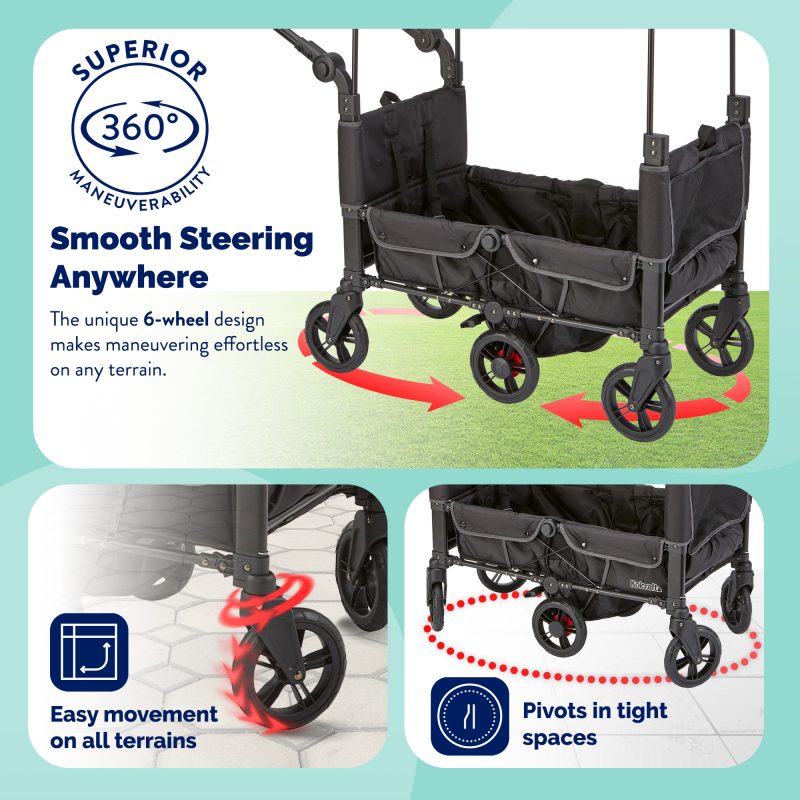 SUPERIOR
360°
MANEUVERABILITY

Smooth Steering Anywhere

The unique 6-wheel design makes maneuvering effortless on any terrain.

Easy movement on all terrains

Kolcraft

Pivots in tight spaces