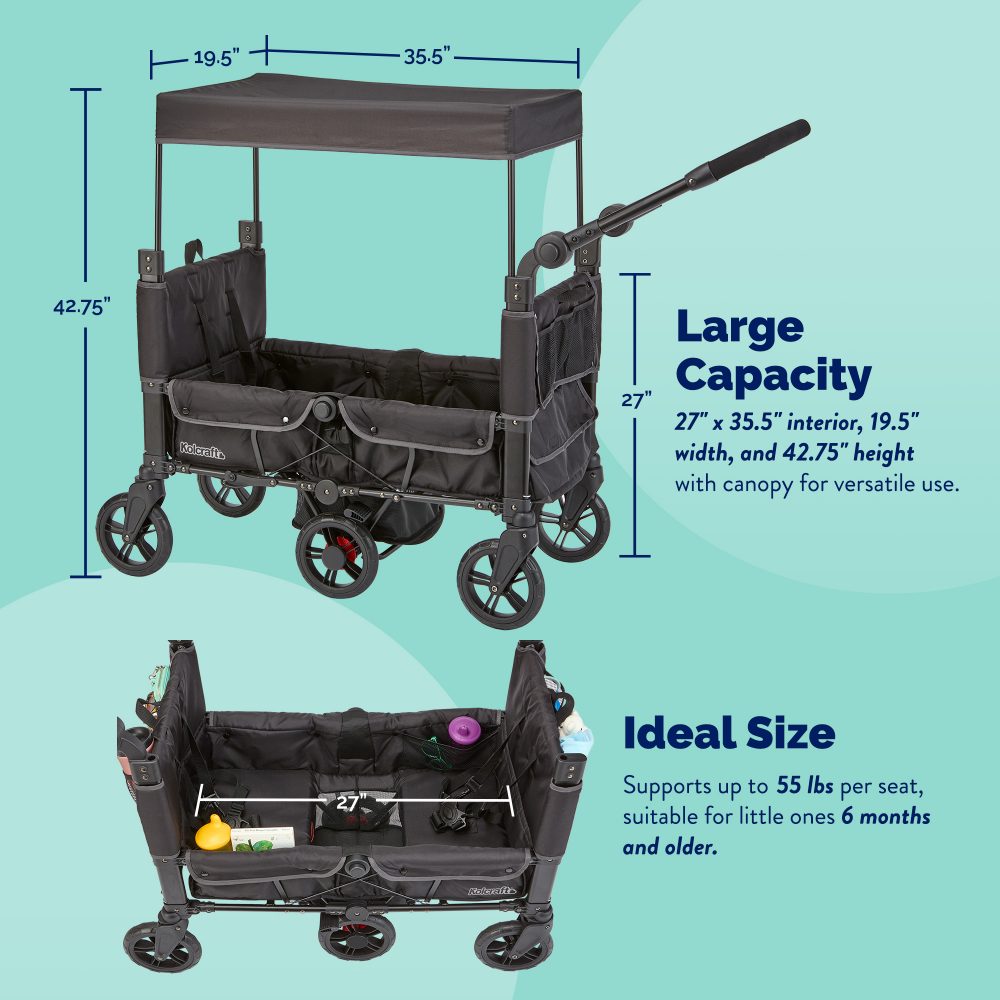 19.5"
35.5"
42.75"
27"
Kolcraft

Large Capacity

27" x 35.5" interior, 19.5" width, and 42.75" height with canopy for versatile use.

27"
Kolcraft

Ideal Size

Supports up to 55 lbs per seat, suitable for little ones 6 months and older.