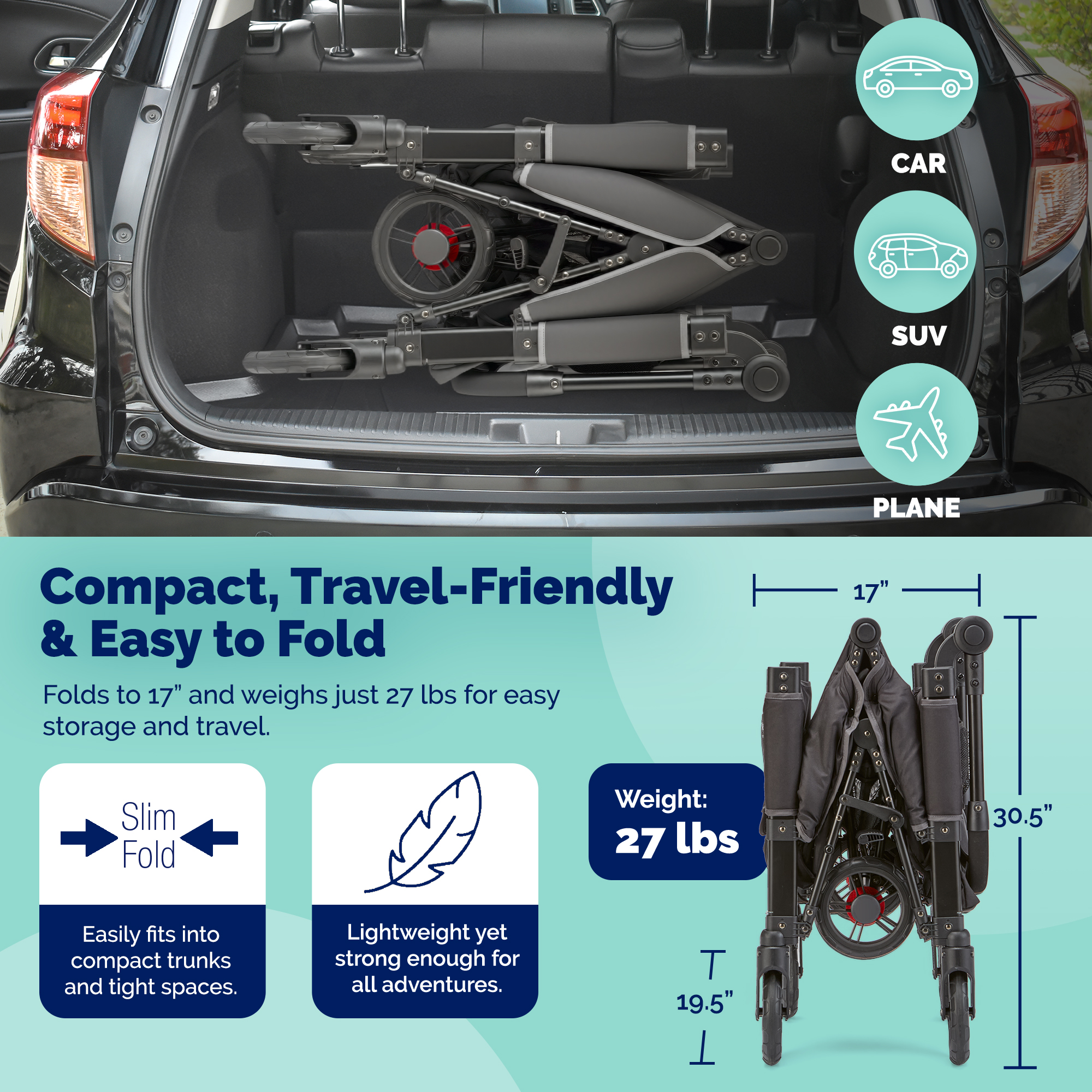 CAR

SUV

PLANE

Compact, Travel-Friendly & Easy to Fold

Folds to 17" and weighs just 27 lbs for easy storage and travel.

Slim Fold

Easily fits into compact trunks and tight spaces.

Lightweight yet strong enough for all adventures.

Weight:
27 lbs

17"

30.5"

19.5"