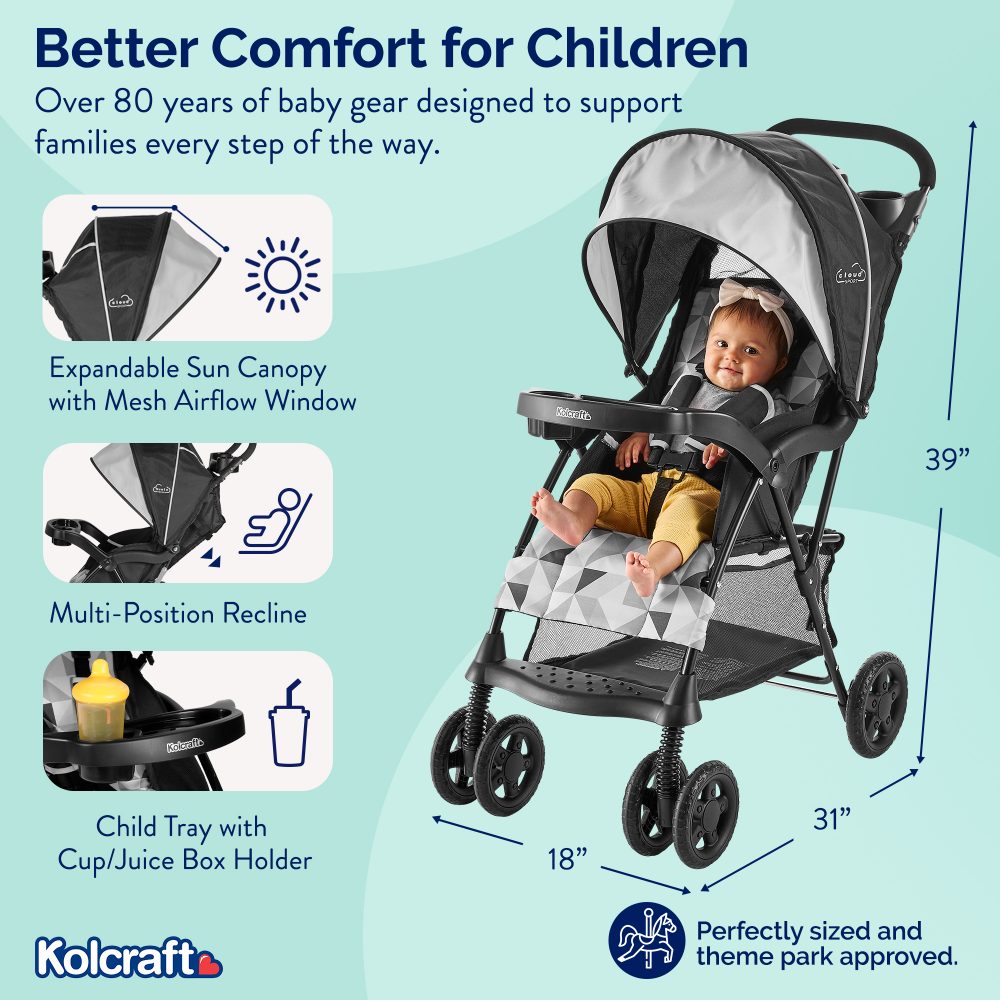 Better Comfort for Children

Over 80 years of baby gear designed to support families every step of the way.

cloud

Expandable Sun Canopy with Mesh Airflow Window

Multi-Position Recline

Kolcraft

Child Tray with Cup/Juice Box Holder

cloud

Kolcraft

39”

31”

18”

Perfectly sized and theme park approved.

Kolcraft