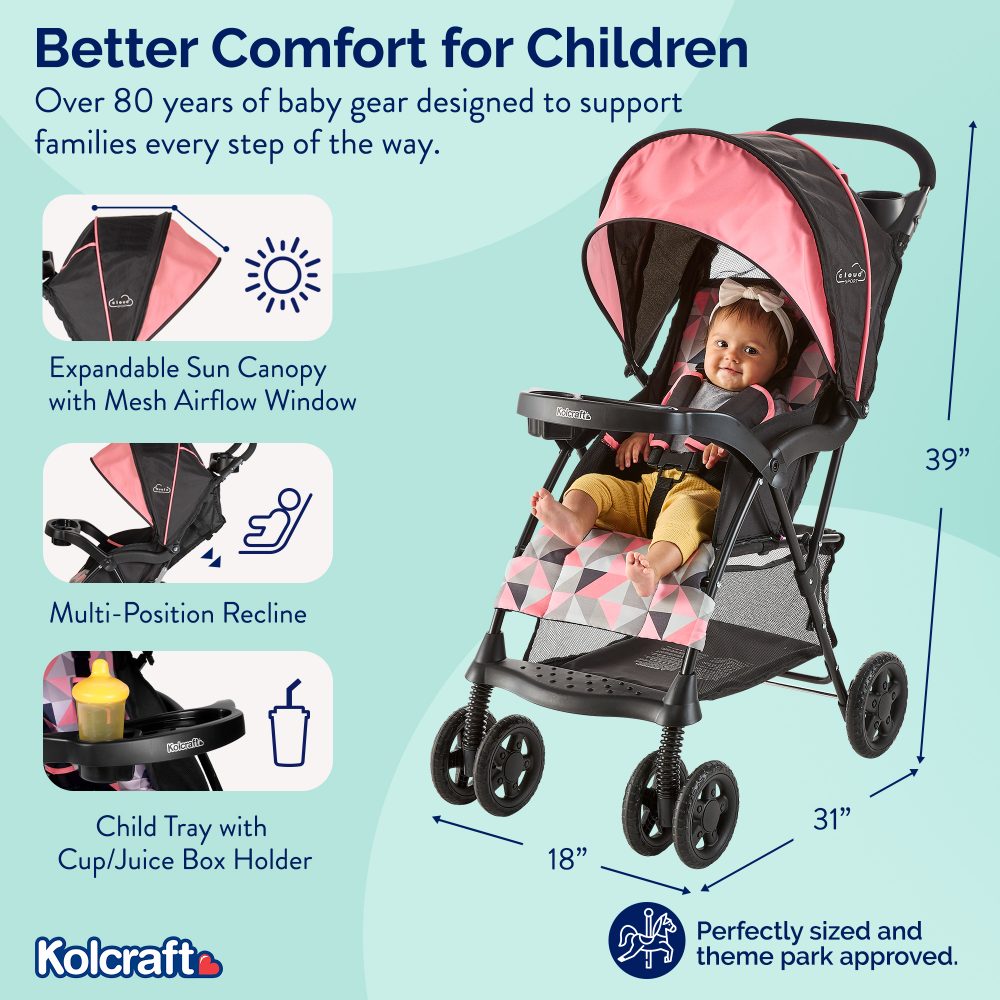 Better Comfort for Children

Over 80 years of baby gear designed to support families every step of the way.

cloud

Expandable Sun Canopy with Mesh Airflow Window

Multi-Position Recline

Kolcraft

Child Tray with Cup/Juice Box Holder

cloud

Kolcraft

39”

31”

18”

Perfectly sized and theme park approved.

Kolcraft