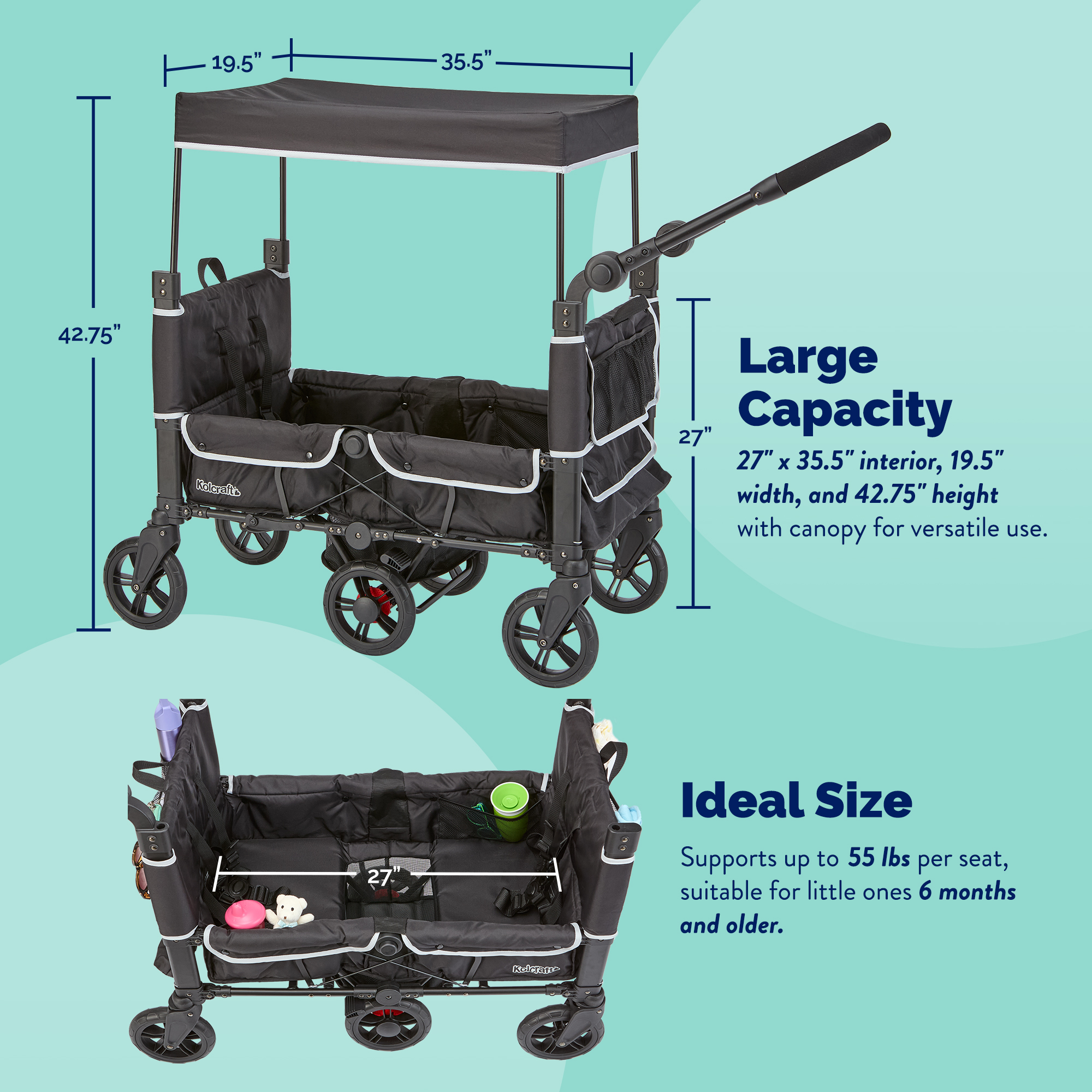 19.5"

35.5"

42.75"

27"

Kolcraft

Large Capacity

27" x 35.5" interior, 19.5" width, and 42.75" height with canopy for versatile use.

27"

Kolcraft

Ideal Size

Supports up to 55 lbs per seat, suitable for little ones 6 months and older.