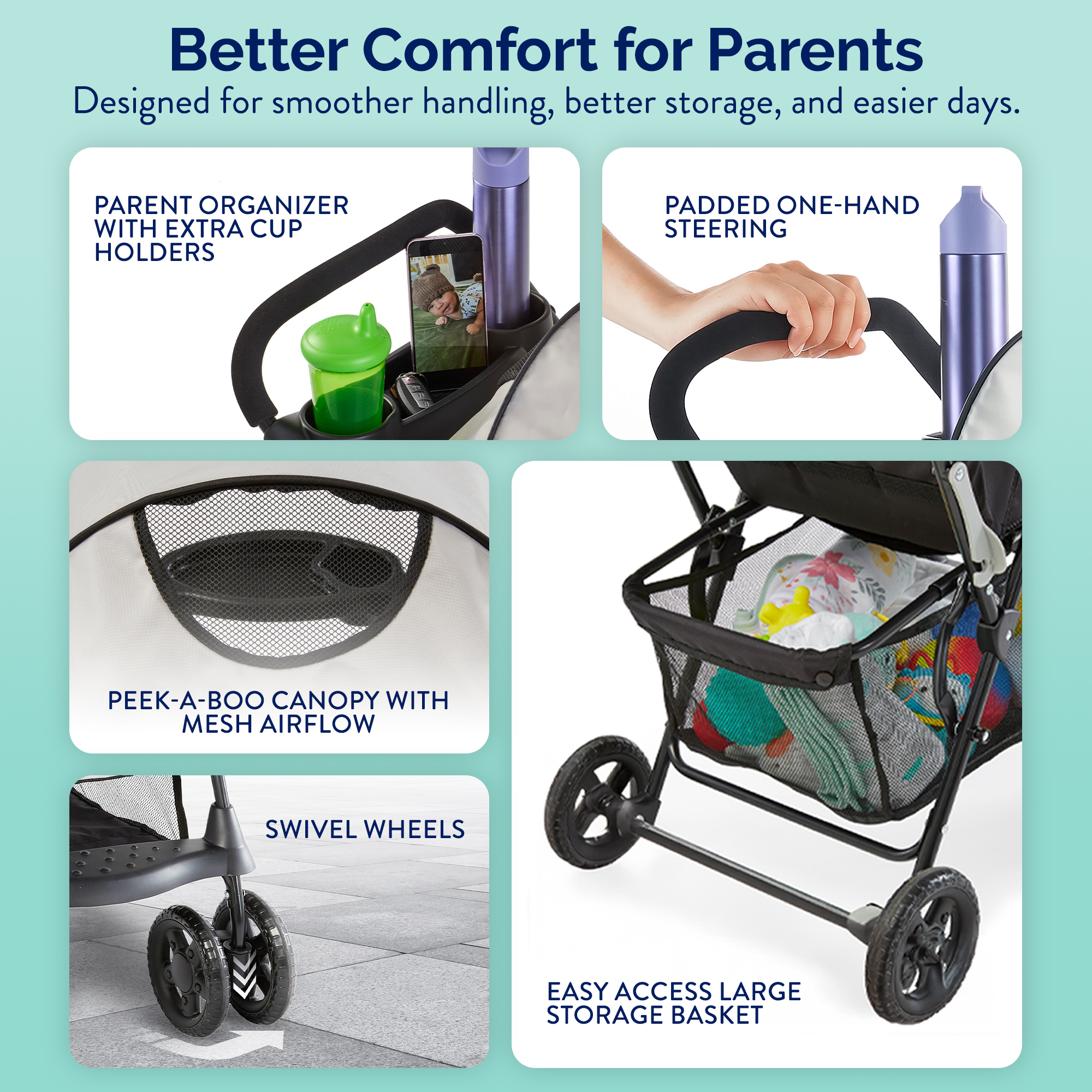 Better Comfort for Parents
Designed for smoother handling, better storage, and easier days.

PARENT ORGANIZER WITH EXTRA CUP HOLDERS

PADDED ONE-HAND STEERING

PEEK-A-BOO CANOPY WITH MESH AIRFLOW

SWIVEL WHEELS

EASY ACCESS LARGE STORAGE BASKET