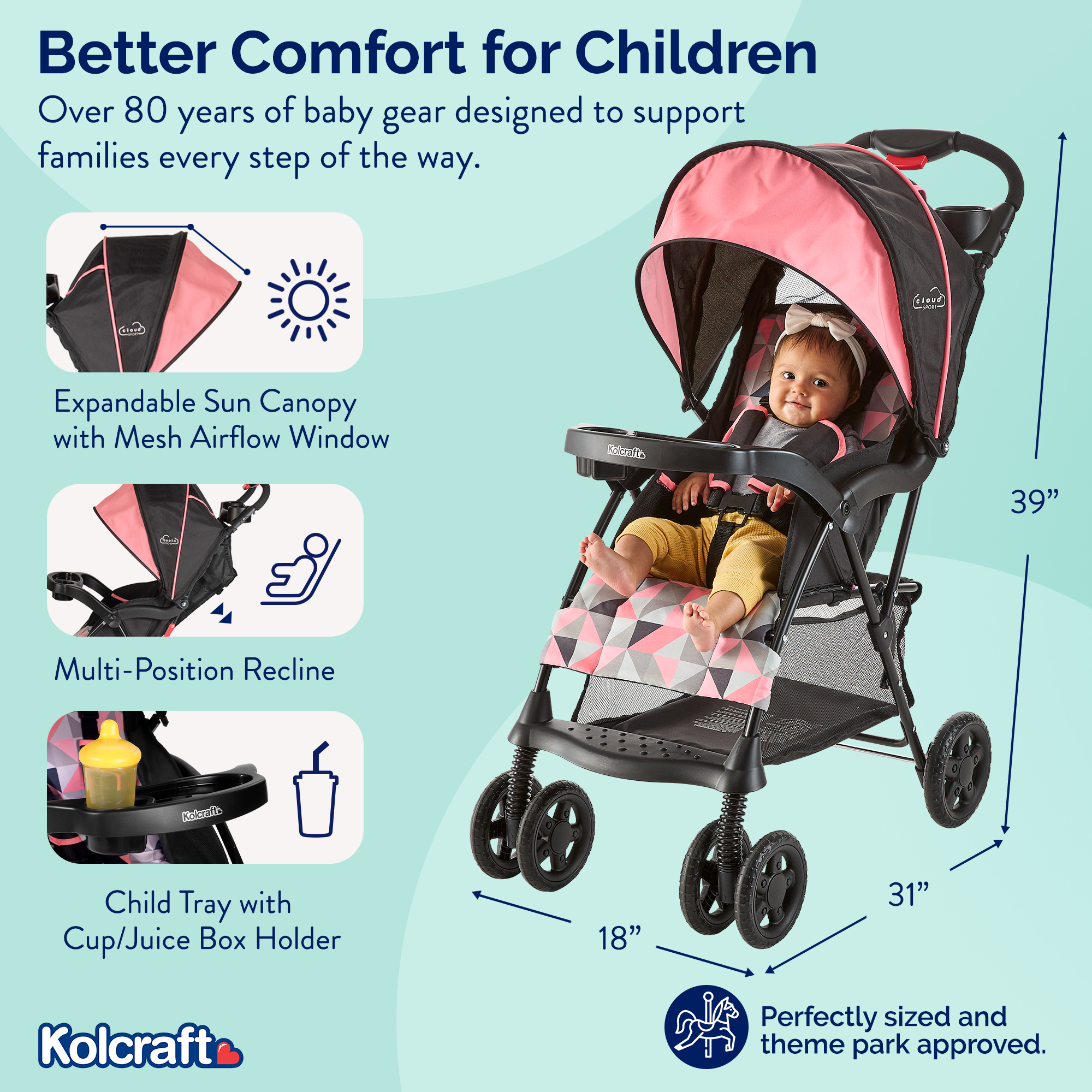 Better Comfort for Children

Over 80 years of baby gear designed to support families every step of the way.

cloud SPORT

Expandable Sun Canopy with Mesh Airflow Window

cloud

Multi-Position Recline

Kolcraft

Child Tray with Cup/Juice Box Holder

Kolcraft

cloud SPORT

Kolcraft

39”

31”

18”

Perfectly sized and theme park approved.