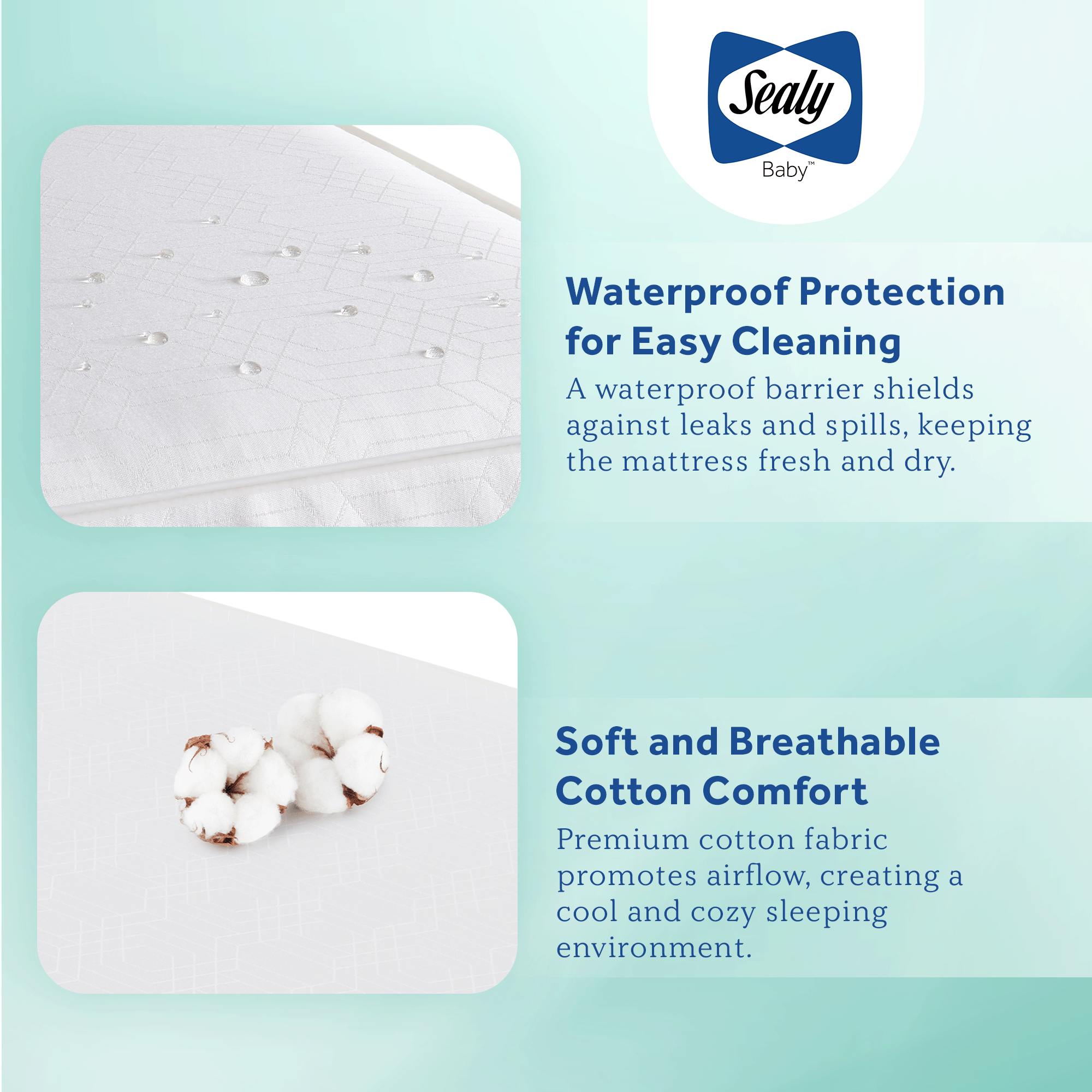 Sealy
Baby™

Waterproof Protection for Easy Cleaning

A waterproof barrier shields against leaks and spills, keeping the mattress fresh and dry.

Soft and Breathable Cotton Comfort

Premium cotton fabric promotes airflow, creating a cool and cozy sleeping environment.