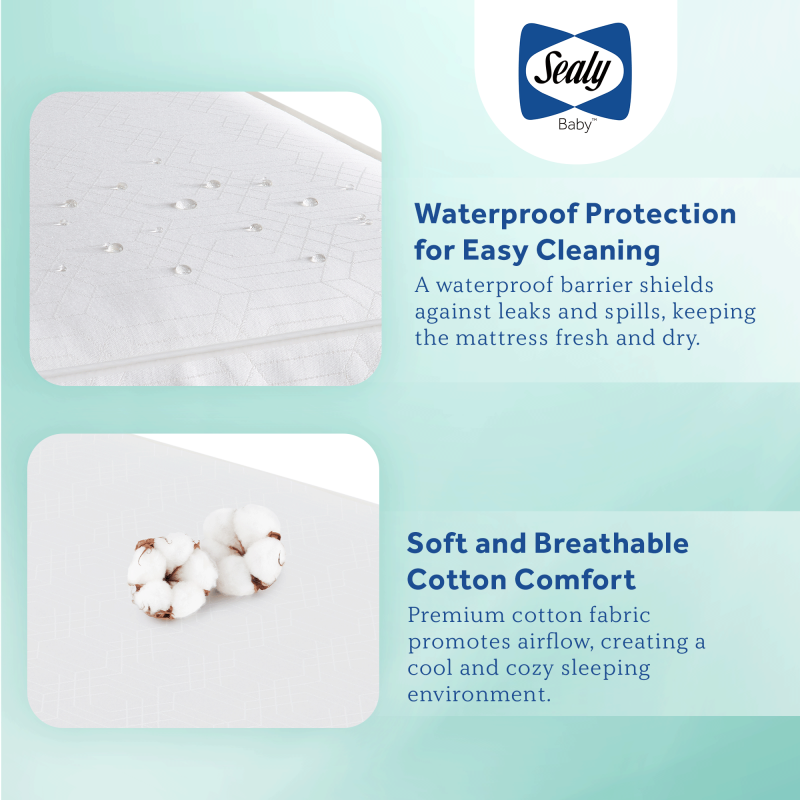 Sealy
Baby™

Waterproof Protection for Easy Cleaning

A waterproof barrier shields against leaks and spills, keeping the mattress fresh and dry.

Soft and Breathable Cotton Comfort

Premium cotton fabric promotes airflow, creating a cool and cozy sleeping environment.