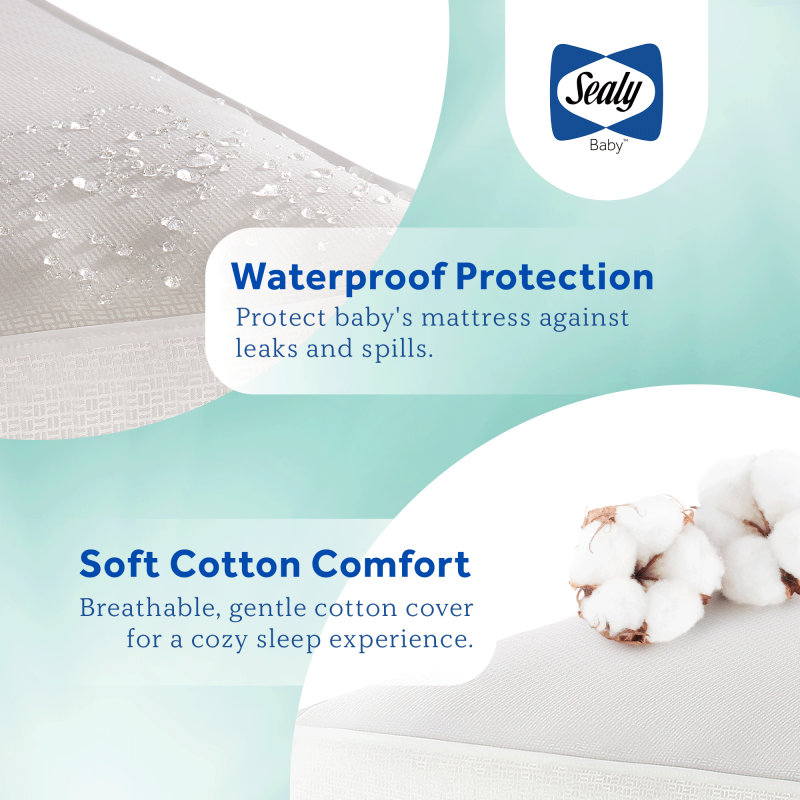 Sealy
Baby™

Waterproof Protection
Protect baby's mattress against leaks and spills.

Soft Cotton Comfort
Breathable, gentle cotton cover for a cozy sleep experience.