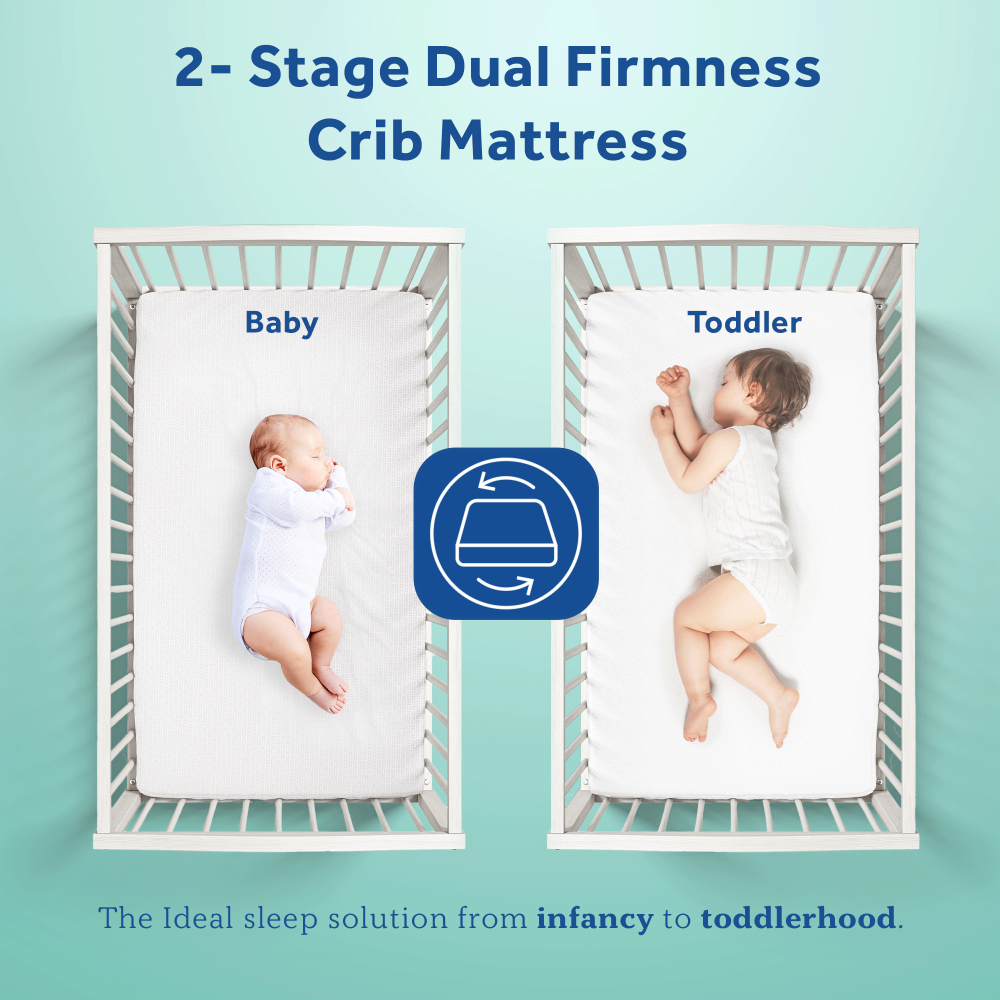 2- Stage Dual Firmness
Crib Mattress

Baby

Toddler

The Ideal sleep solution from infancy to toddlerhood.